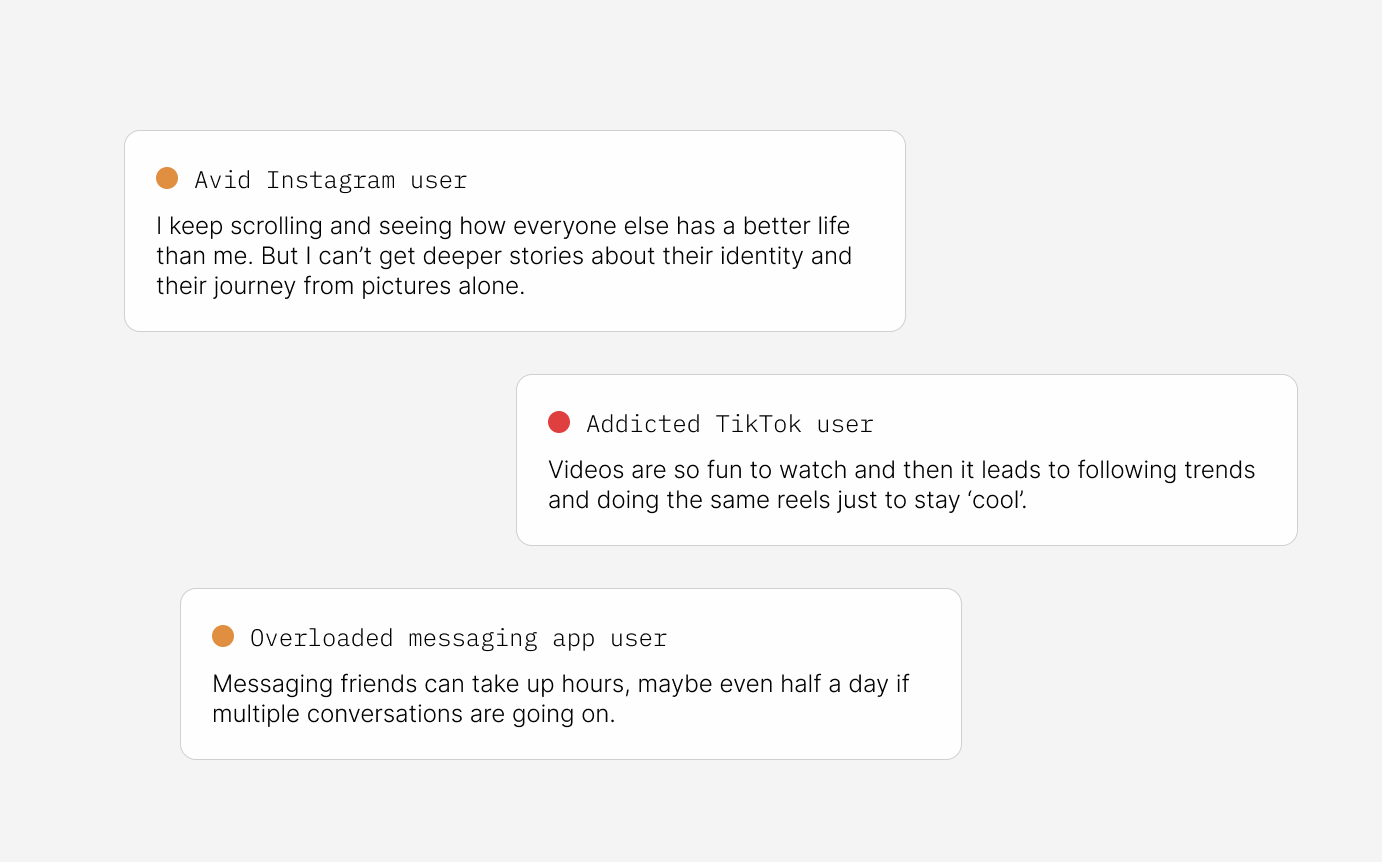 Avid Instagram user

I keep scrolling and seeing how everyone else has a better life than me. But I can't get deeper stories about their identity and their journey from pictures alone.

Addicted TikTok user

Videos are so fun to watch and then it leads to following trends and doing the same reels just to stay 'cool'.

Overloaded messaging app user

Messaging friends can take up hours, maybe even half a day if multiple conversations are going on.